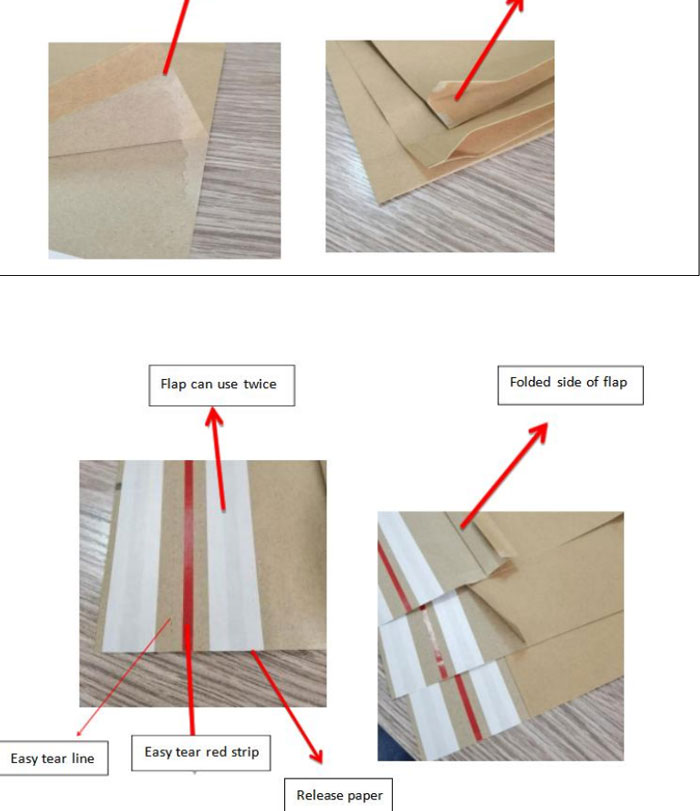 Flap can use twice

Folded side of flap

Easy tear line

Easy tear red strip

Release paper